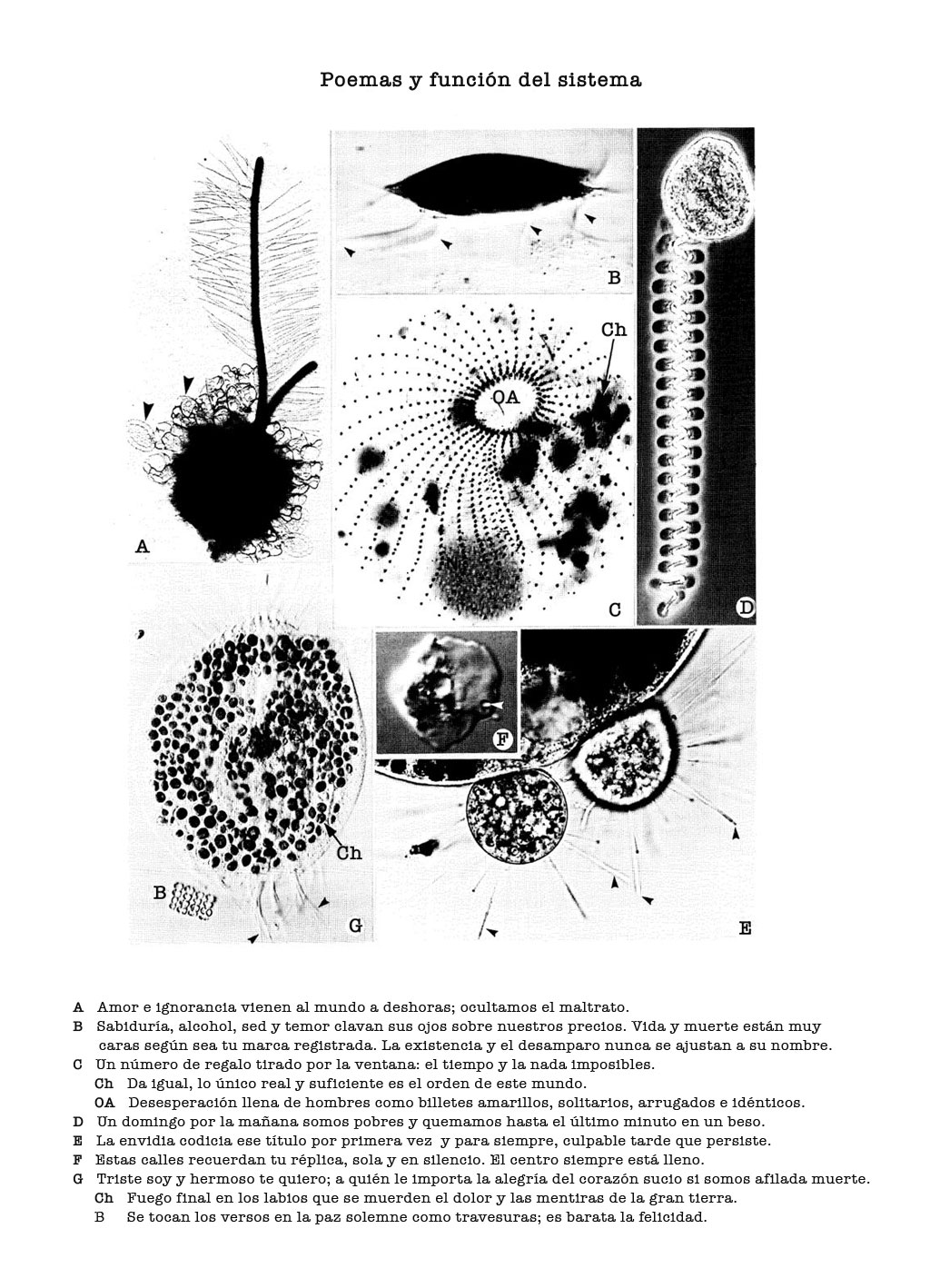 Poemas y función del sistema

B

Ch

OA

A

C

D

F

Ch

B

G

E

A Amor e ignorancia vienen al mundo a deshoras; ocultamos el maltrato.
B Sabiduría, alcohol, sed y temor clavan sus ojos sobre nuestros precios. Vida y muerte están muy caras según sea tu marca registrada. La existencia y el desamparo nunca se ajustan a su nombre.
C Un número de regalo tirado por la ventana: el tiempo y la nada imposibles.
Ch Da igual, lo único real y suficiente es el orden de este mundo.
OA Desesperación llena de hombres como billetes amarillos, solitarios, arrugados e idénticos.
D Un domingo por la mañana somos pobres y quemamos hasta el último minuto en un beso.
E La envidia codicia ese título por primera vez y para siempre, culpable tarde que persiste.
F Estas calles recuerdan tu réplica, sola y en silencio. El centro siempre está lleno.
G Triste soy y hermoso te quiero; a quién le importa la alegría del corazón sucio si somos afilada muerte.
Ch Fuego final en los labios que se muerden el dolor y las mentiras de la gran tierra.
B Se tocan los versos en la paz solemne como travesuras; es barata la felicidad.